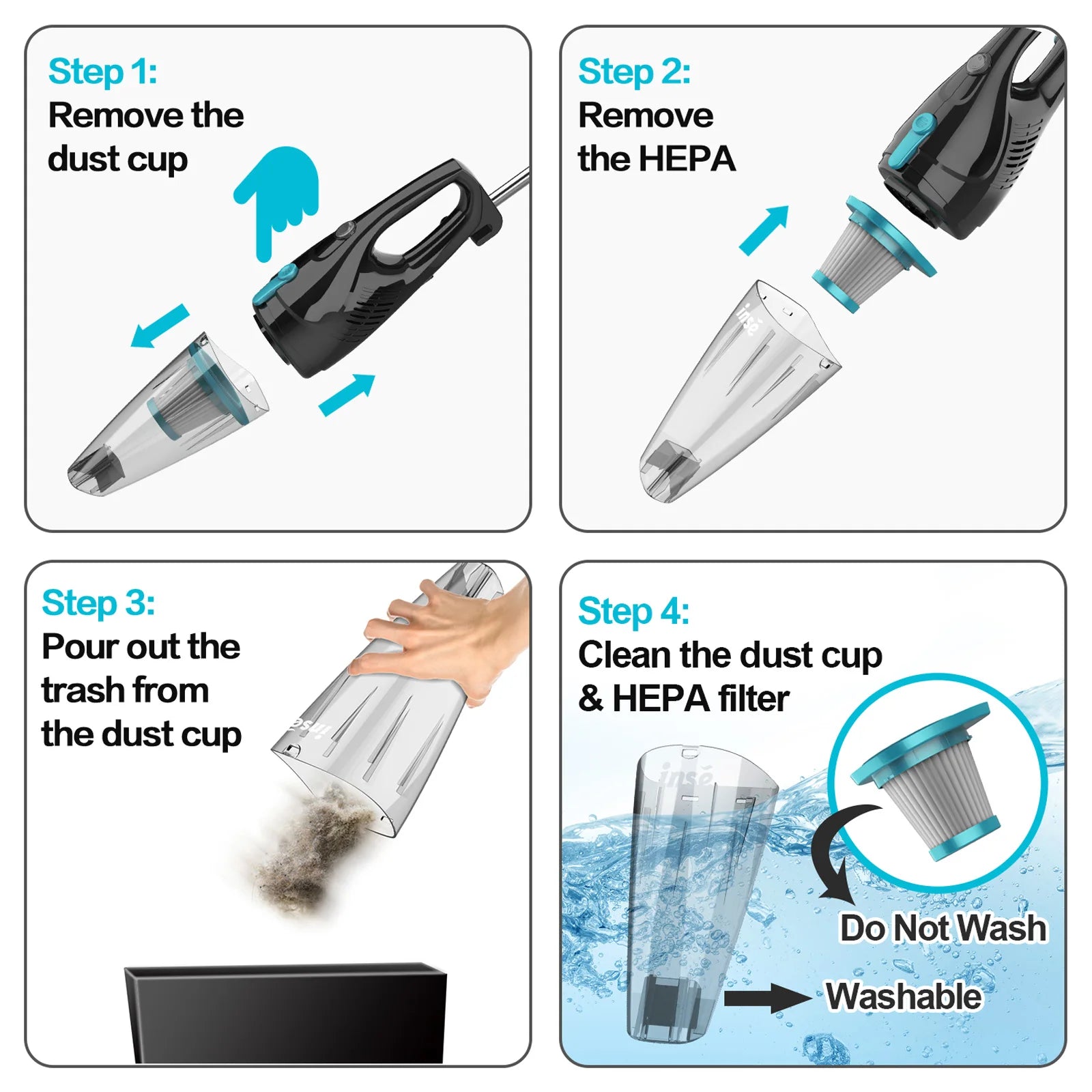 Step 1:
Remove the dust cup

Step 2:
Remove the HEPA

insē

Step 3:
Pour out the trash from the dust cup

insē

Step 4:
Clean the dust cup & HEPA filter

insē

Do Not Wash

Washable