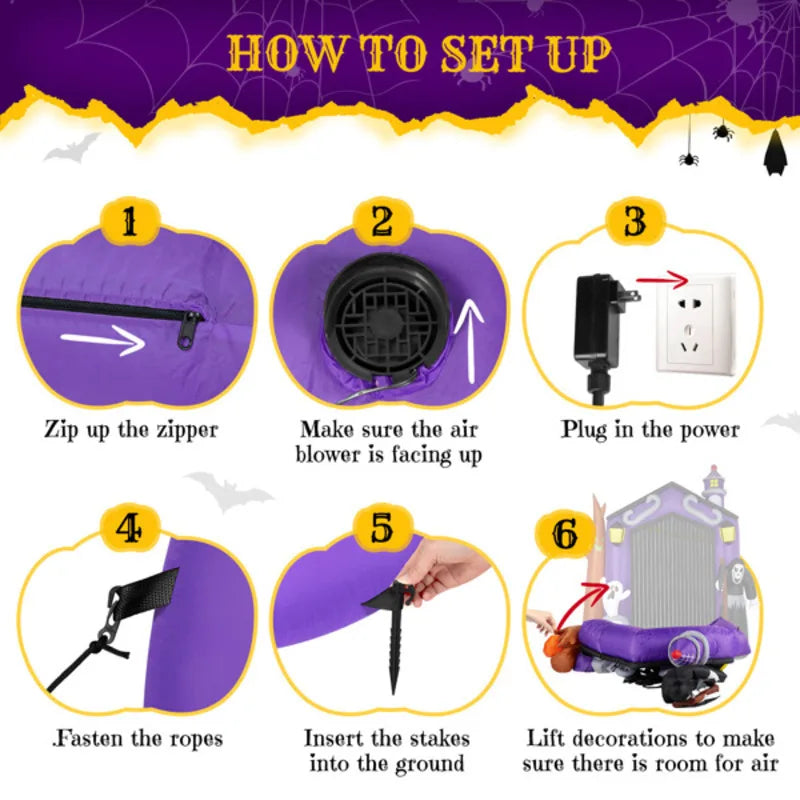 HOW TO SET UP

1

Zip up the zipper

2

Make sure the air blower is facing up

3

Plug in the power

4

.Fasten the ropes

5

Insert the stakes into the ground

6

Lift decorations to make sure there is room for air