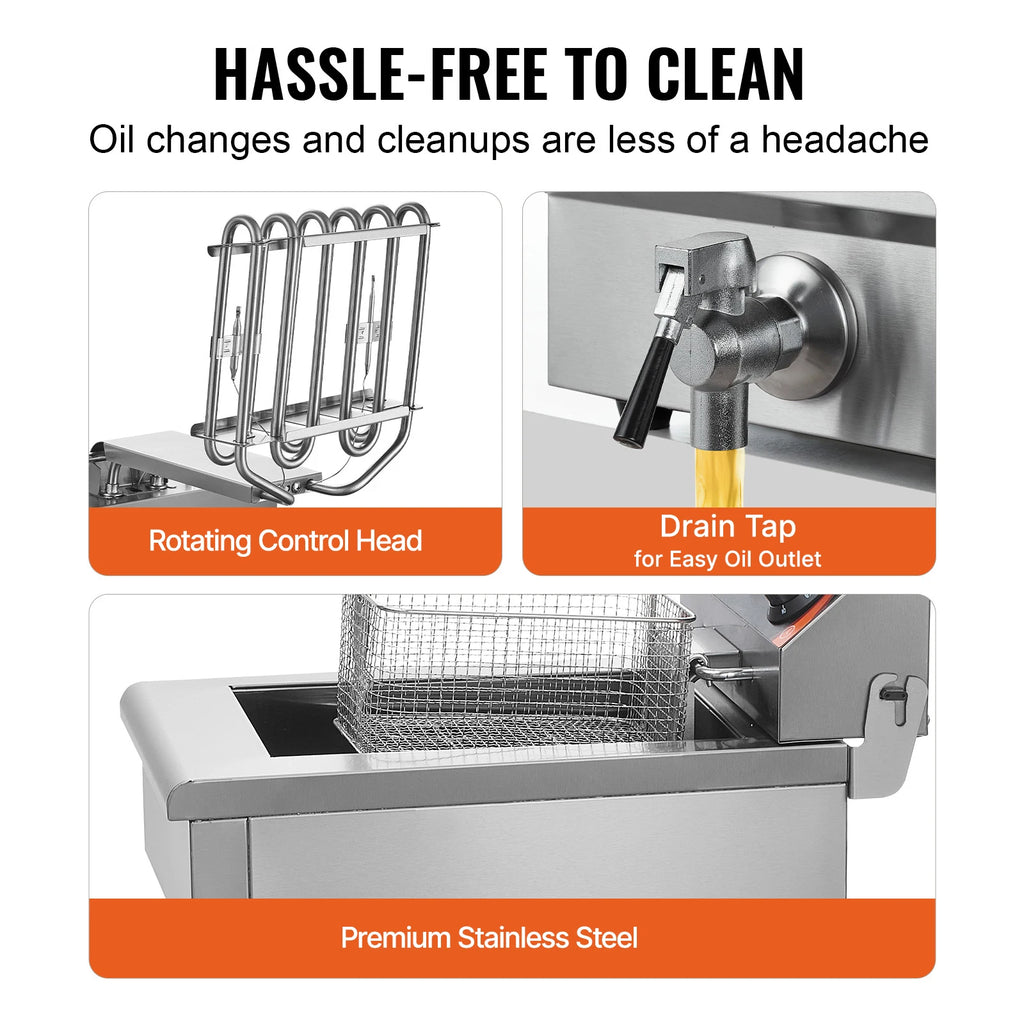 HASSLE-FREE TO CLEAN

Oil changes and cleanups are less of a headache

Rotating Control Head

Drain Tap
for Easy Oil Outlet

Premium Stainless Steel