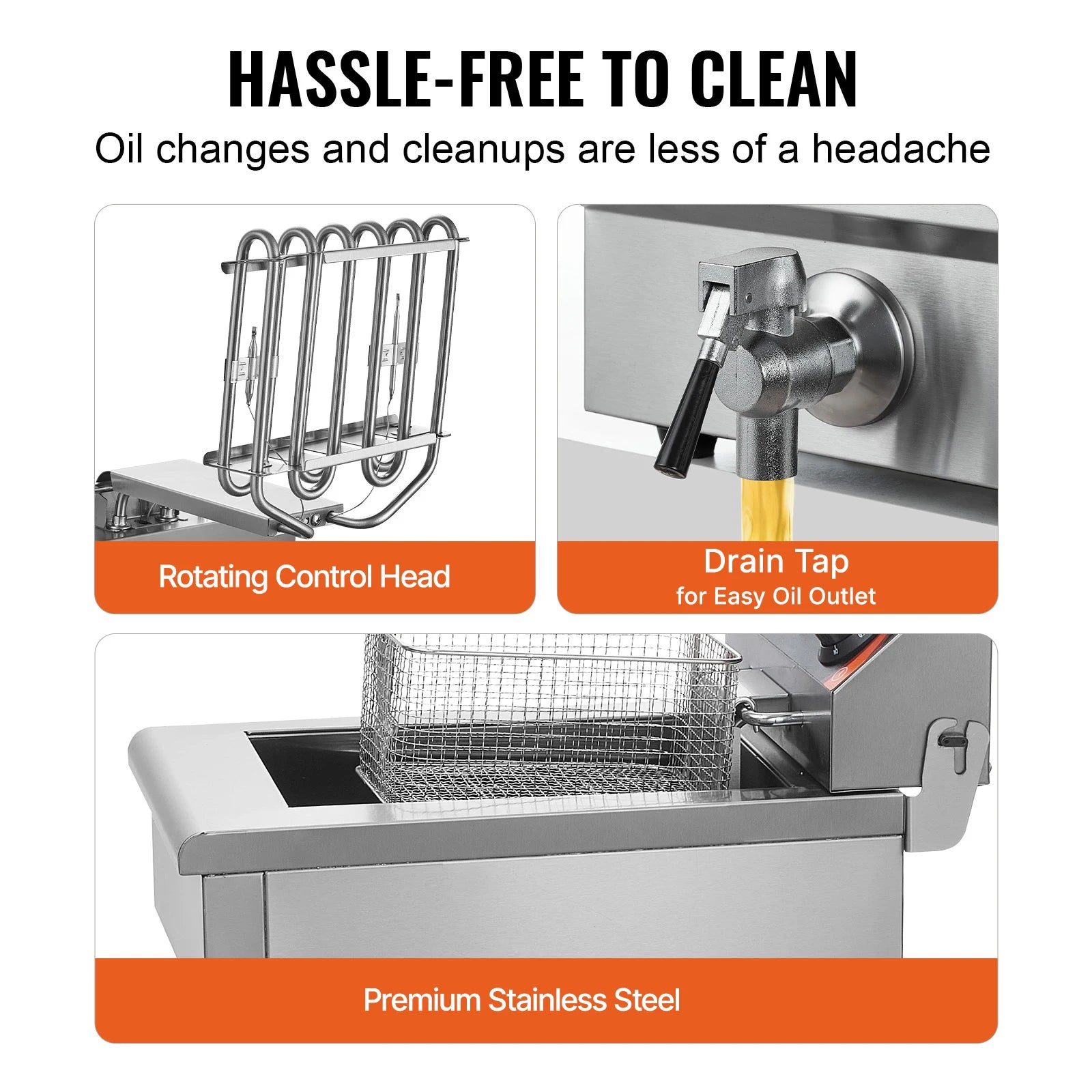 HASSLE-FREE TO CLEAN

Oil changes and cleanups are less of a headache

Rotating Control Head

Drain Tap
for Easy Oil Outlet

Premium Stainless Steel