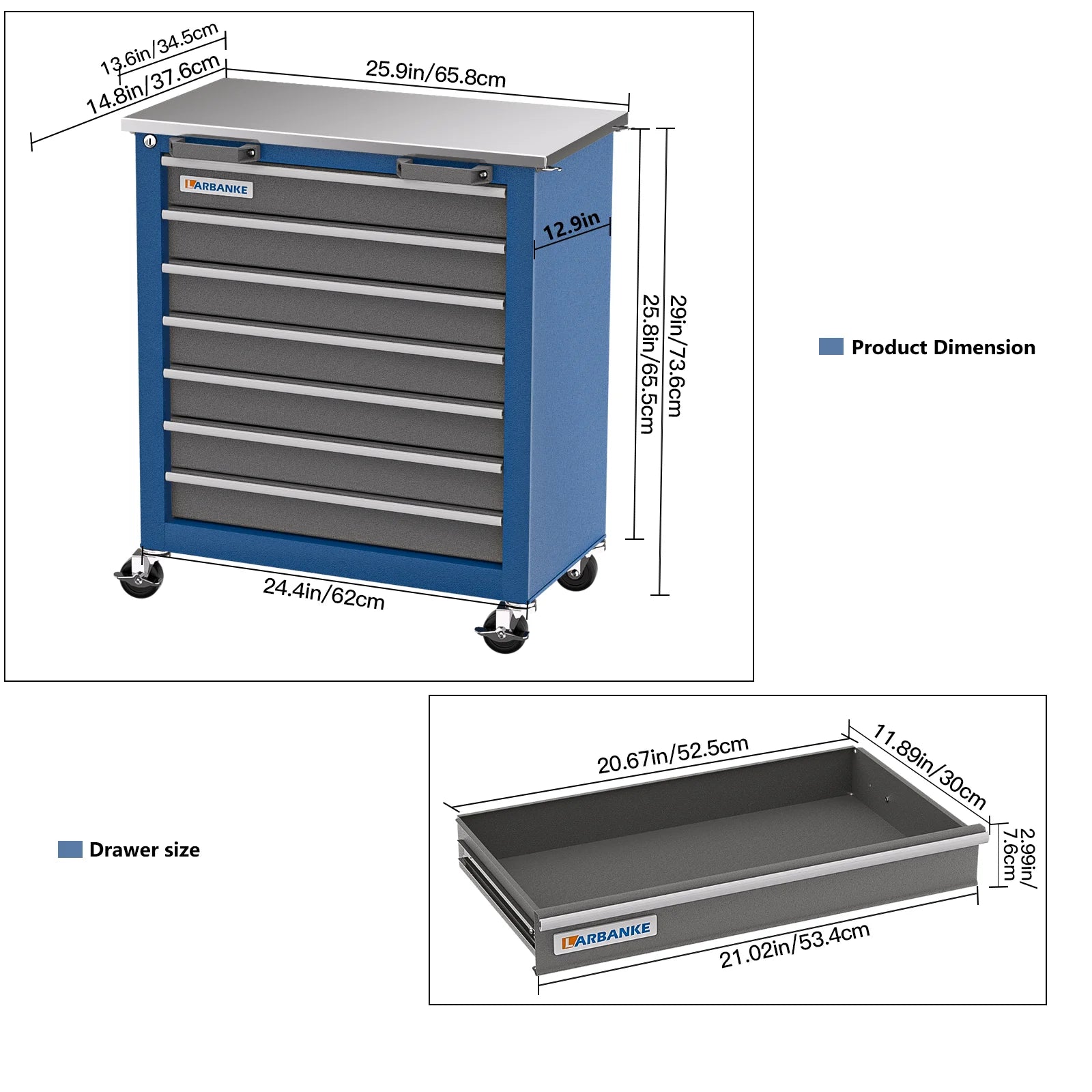 13.6in/34.5cm
14.8in/37.6cm
25.9in/65.8cm
LARBANKE
12.9in
25.8in/65.5cm
29in/73.6cm
24.4in/62cm

Product Dimension

Drawer size

20.67in/52.5cm
11.89in/30cm
2.99in/7.6cm
LARBANKE
21.02in/53.4cm