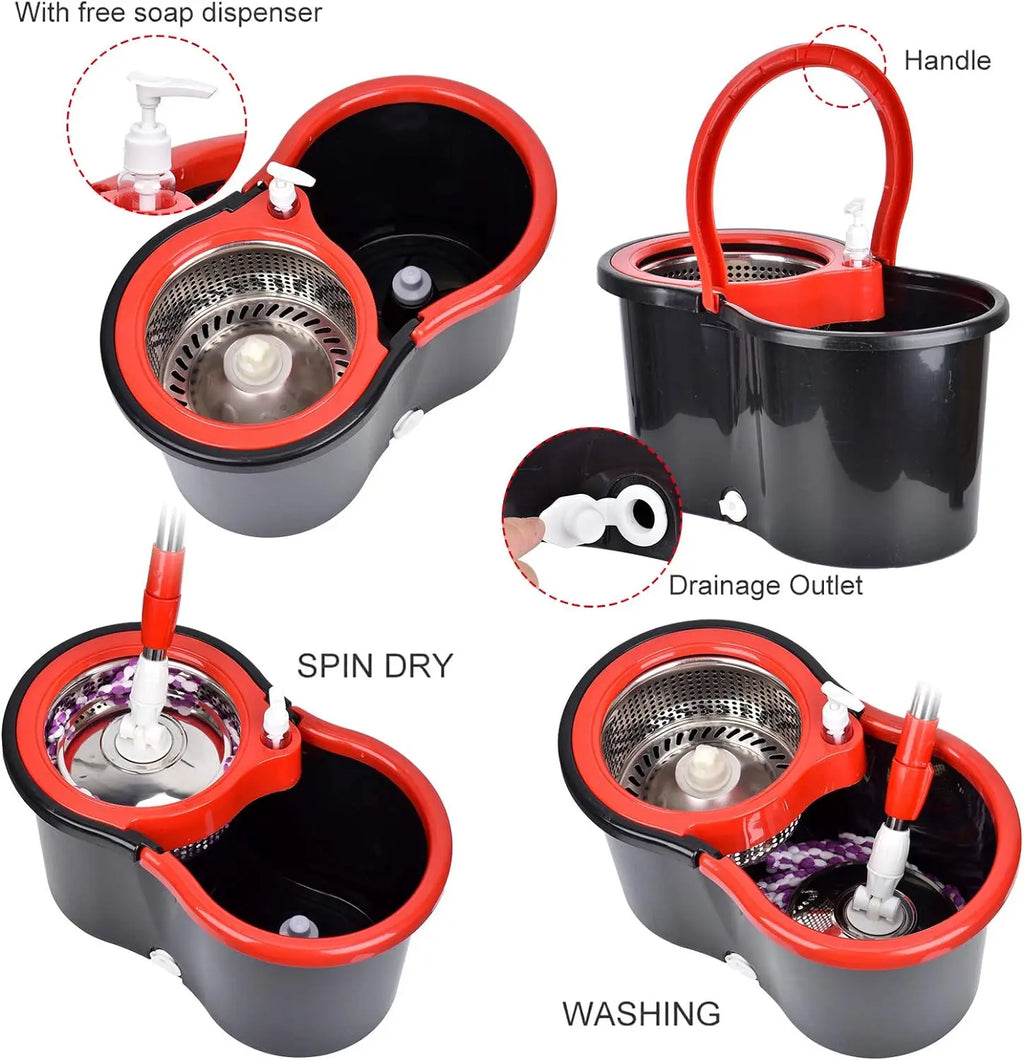 With free soap dispenser

Handle

Drainage Outlet

SPIN DRY

WASHING