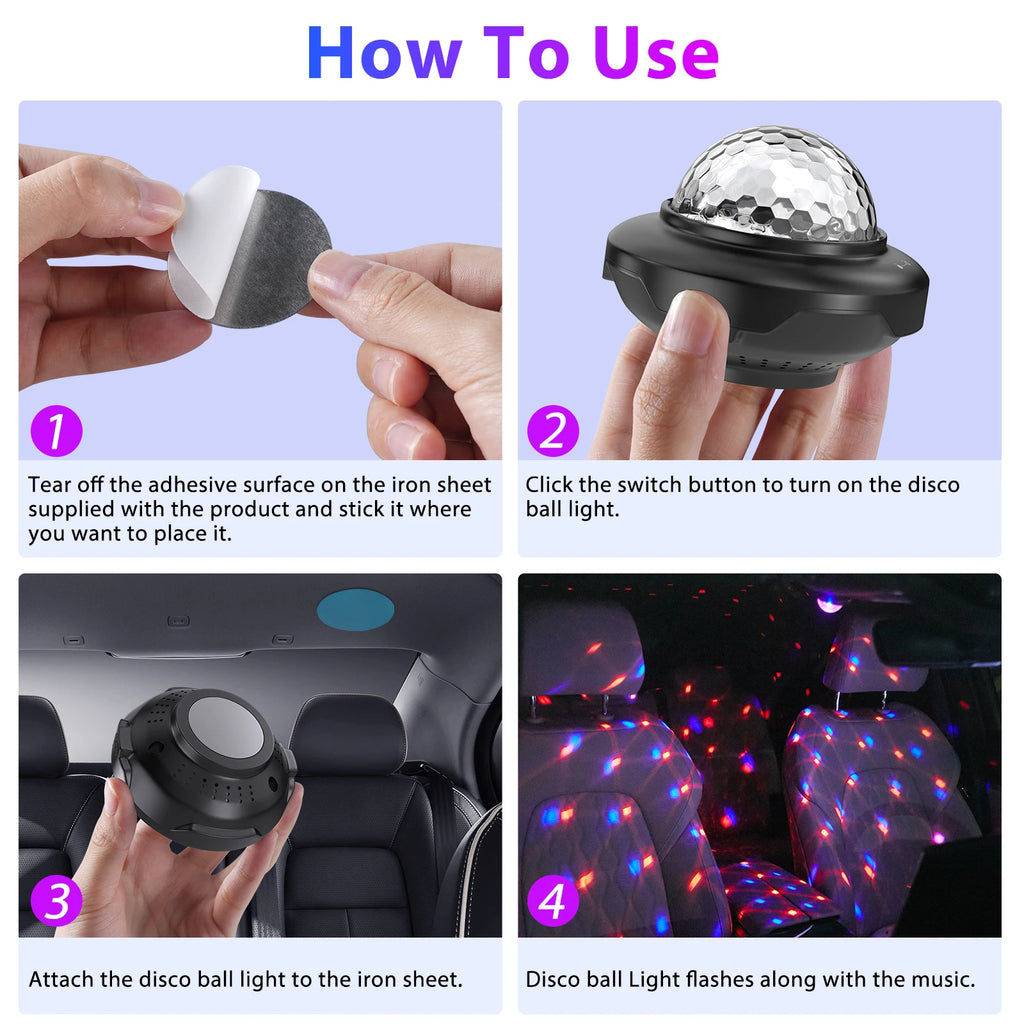 How To Use

1

Tear off the adhesive surface on the iron sheet supplied with the product and stick it where you want to place it.

2

Click the switch button to turn on the disco ball light.

3

Attach the disco ball light to the iron sheet.

4

Disco ball Light flashes along with the music.