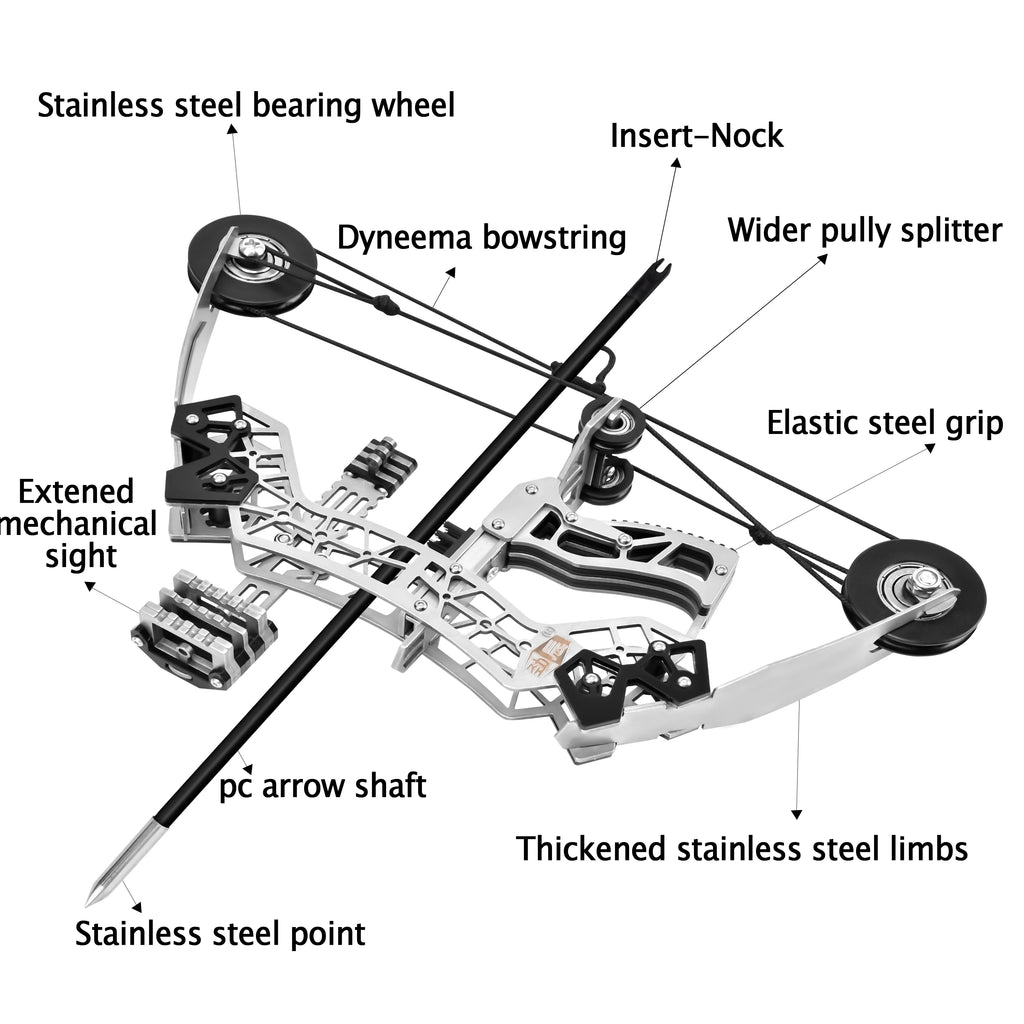 Stainless steel bearing wheel

Insert-Nock

Dyneema bowstring

Wider pully splitter

Elastic steel grip

Extened
mechanical
sight

pc arrow shaft

Thickened stainless steel limbs

Stainless steel point