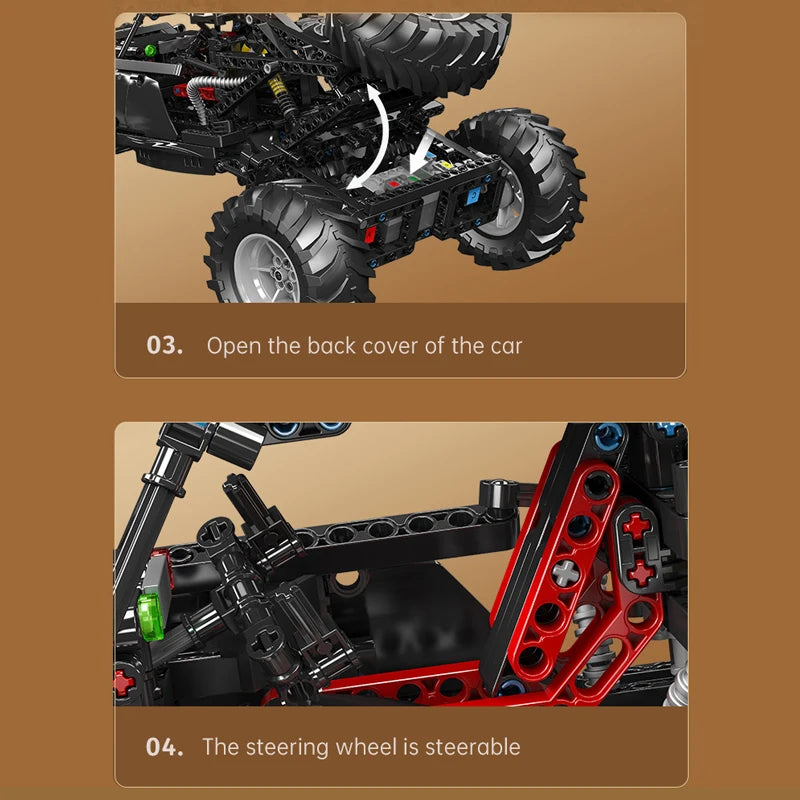 03. Open the back cover of the car

04. The steering wheel is steerable